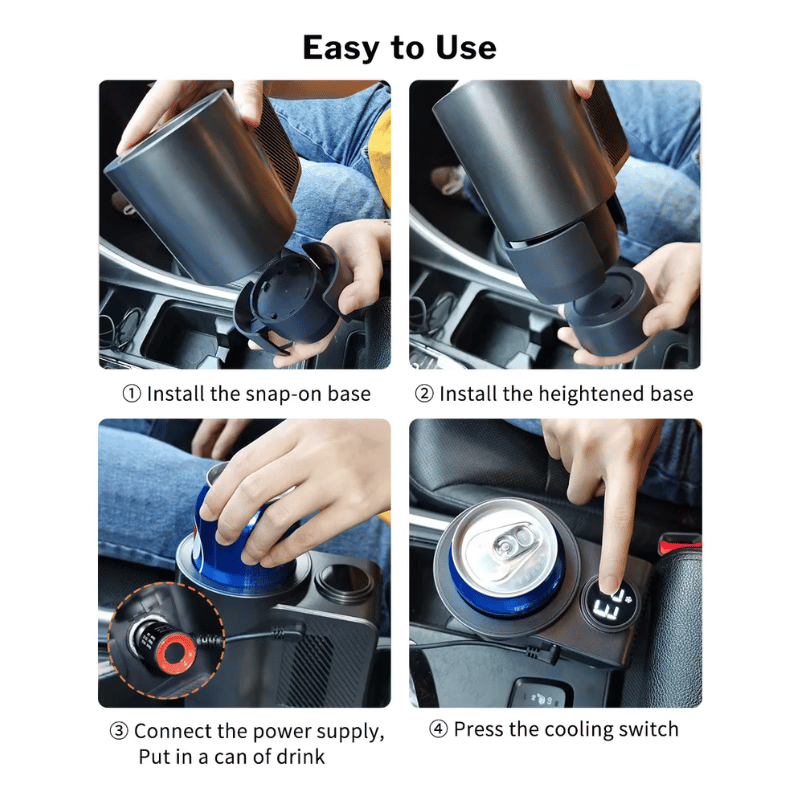 Easy to Use

① Install the snap-on base

② Install the heightened base

③ Connect the power supply, Put in a can of drink

④ Press the cooling switch