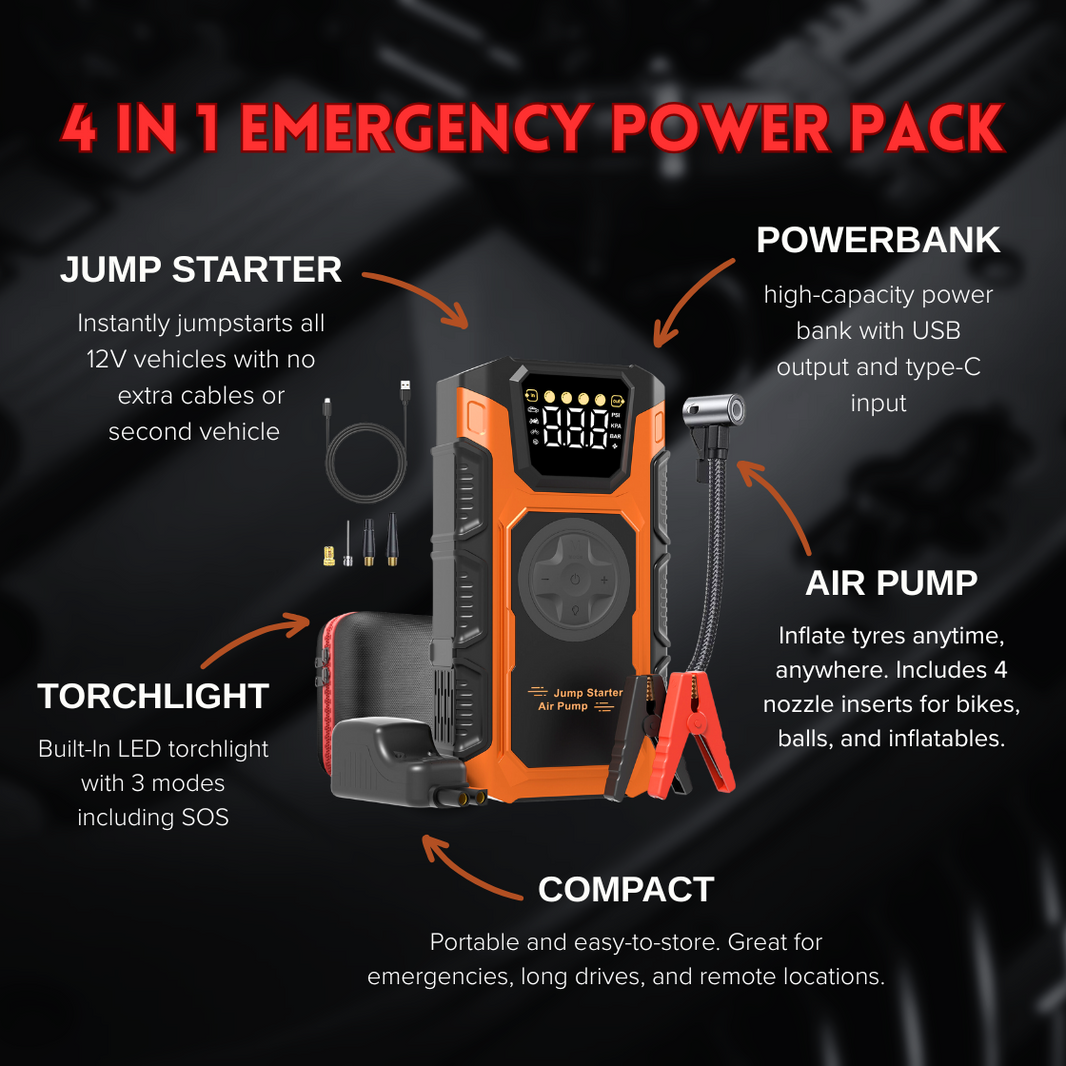 4 IN 1 EMERGENCY POWER PACK

JUMP STARTER

Instantly jumpstarts all 12V vehicles with no extra cables or second vehicle

POWERBANK

high-capacity power bank with USB output and type-C input

888

PSI

KPA

BAR

Jump Starter
Air Pump

AIR PUMP

Inflate tyres anytime, anywhere. Includes 4 nozzle inserts for bikes, balls, and inflatables.

TORCHLIGHT

Built-In LED torchlight with 3 modes including SOS

COMPACT

Portable and easy-to-store. Great for emergencies, long drives, and remote locations.